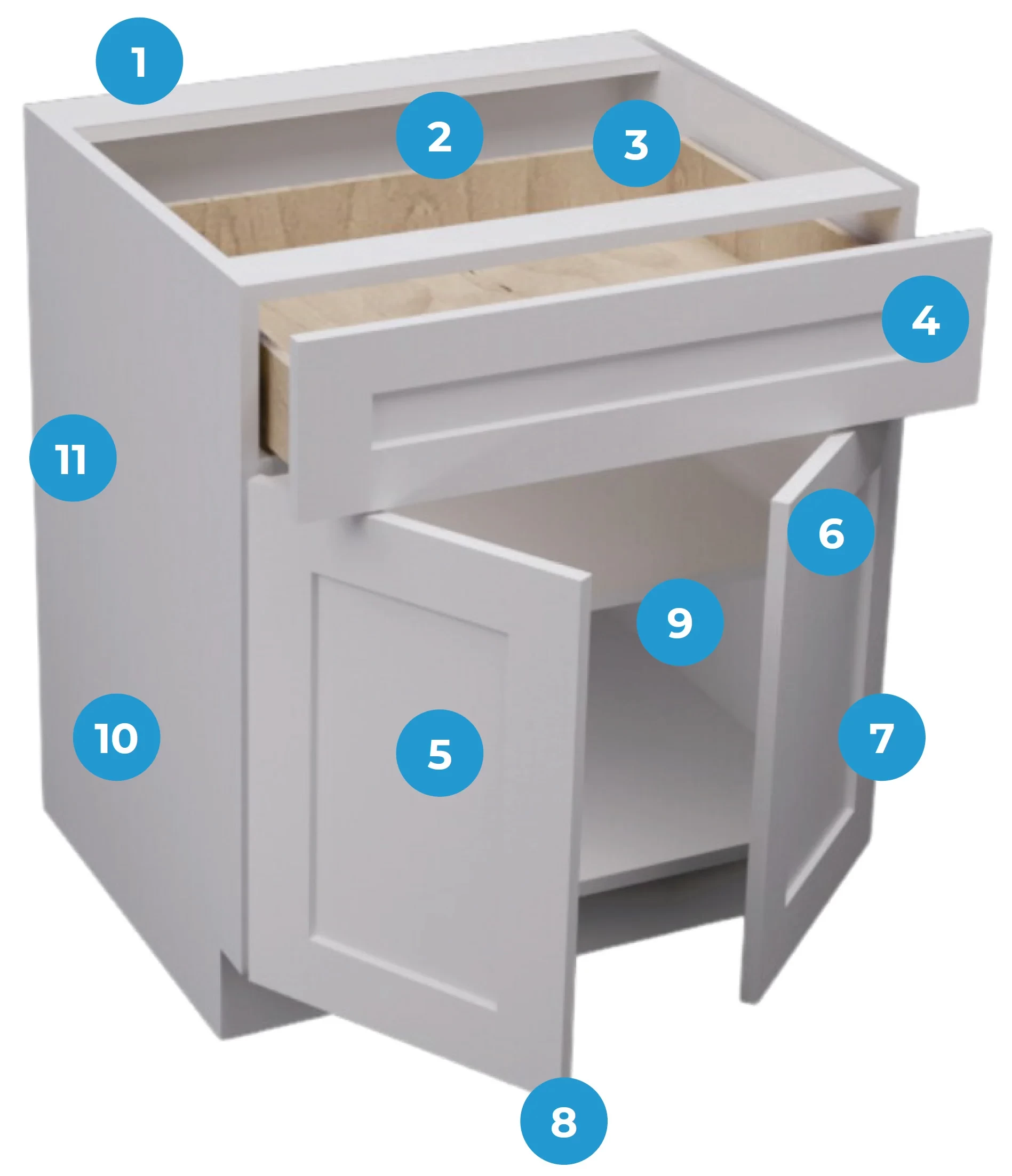 1
2
3
4
11
6
9
10
5
7
8