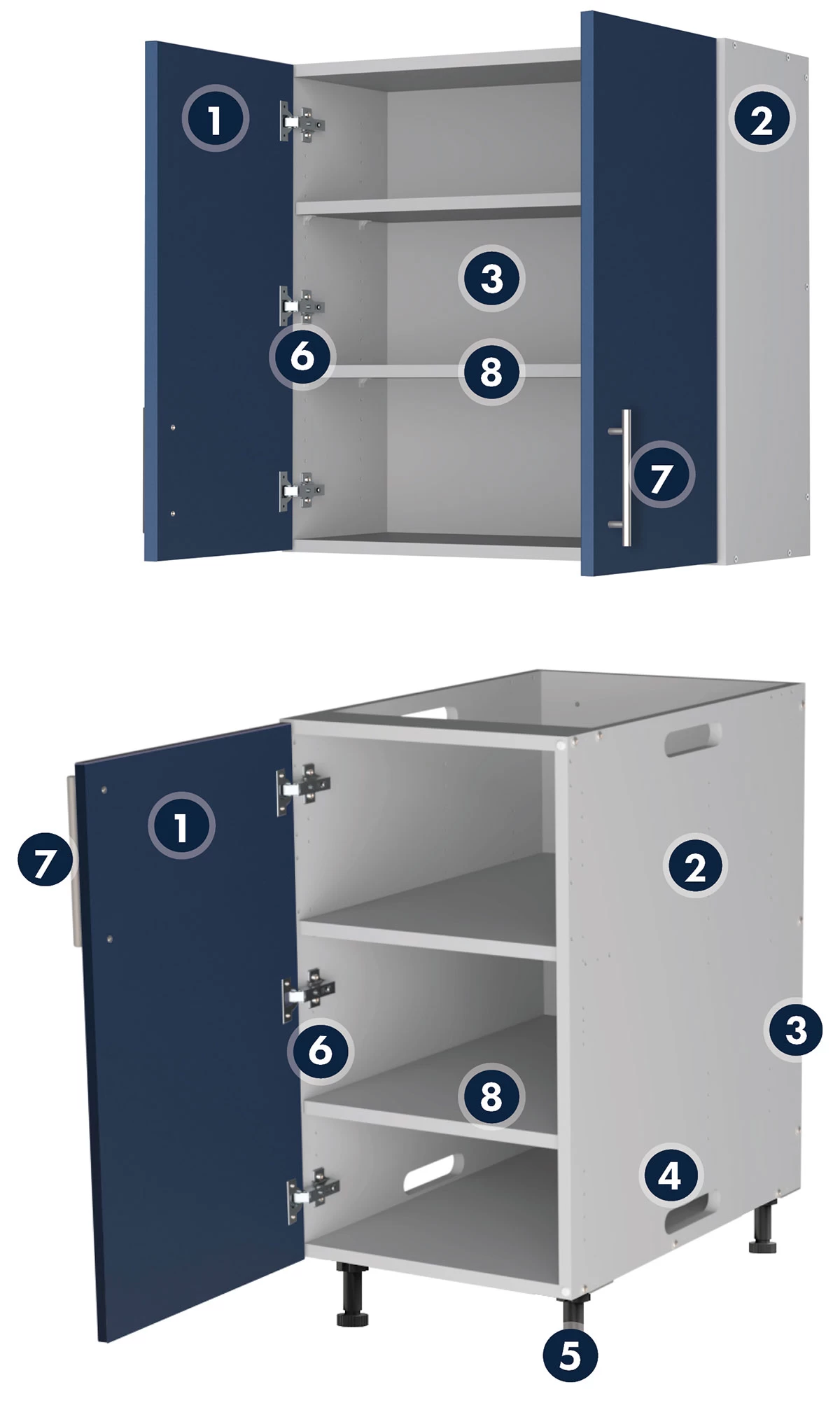 1
2
3
6
8
7

1
7
2
3
6
8
4
5